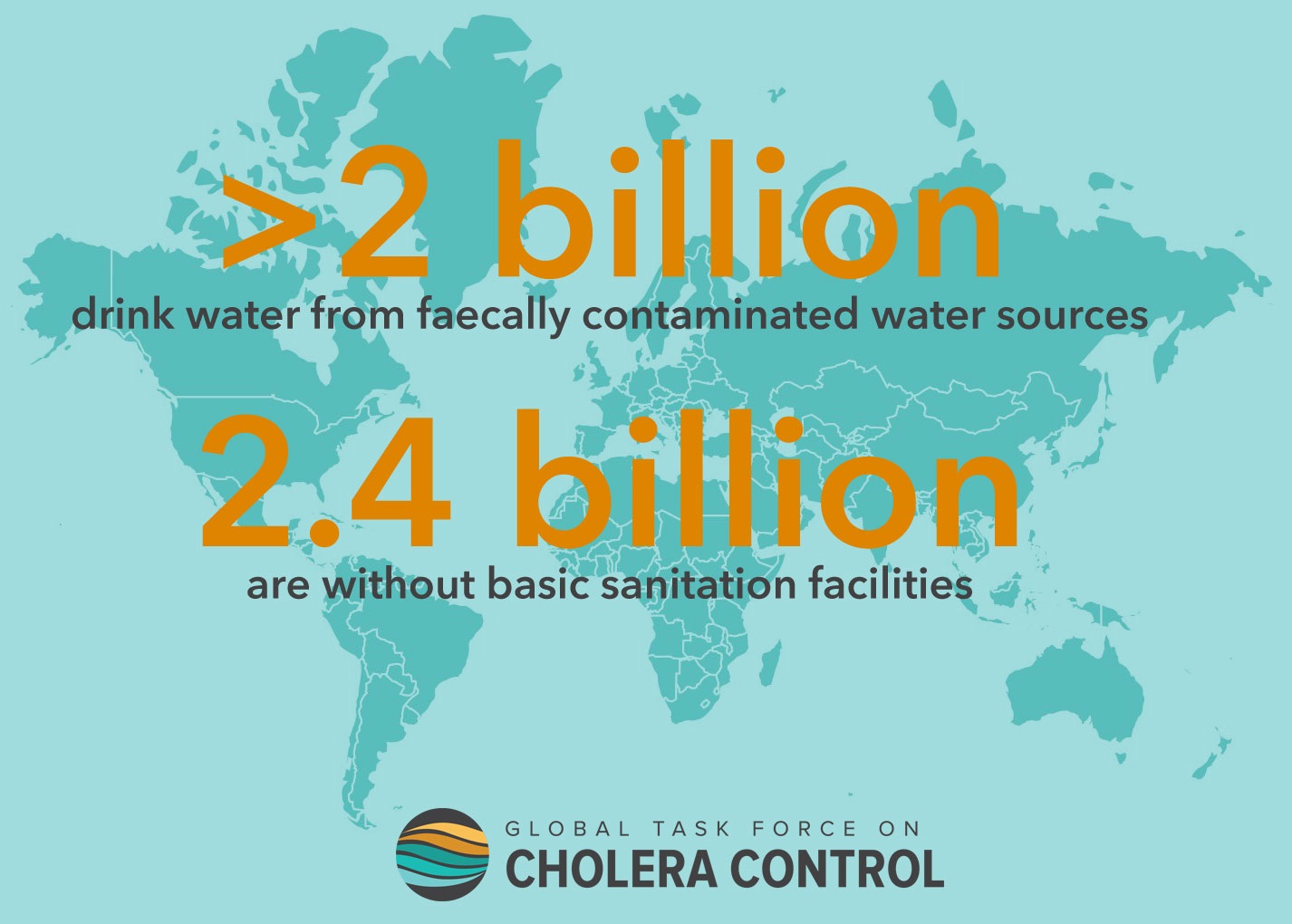 >2 billion
drink water from faecally contaminated water sources

2.4 billion
are without basic sanitation facilities

GLOBAL TASK FORCE ON
CHOLERA CONTROL